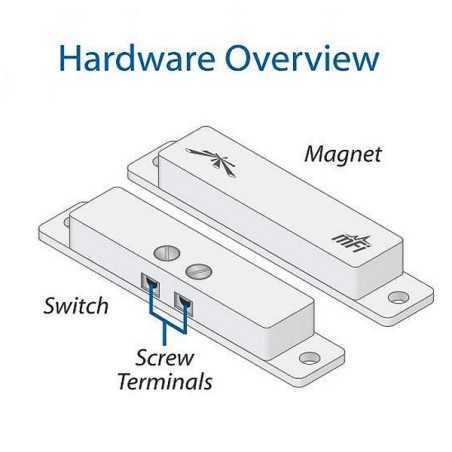 Hardware Overview

Magnet

mFi

Switch

Screw Terminals